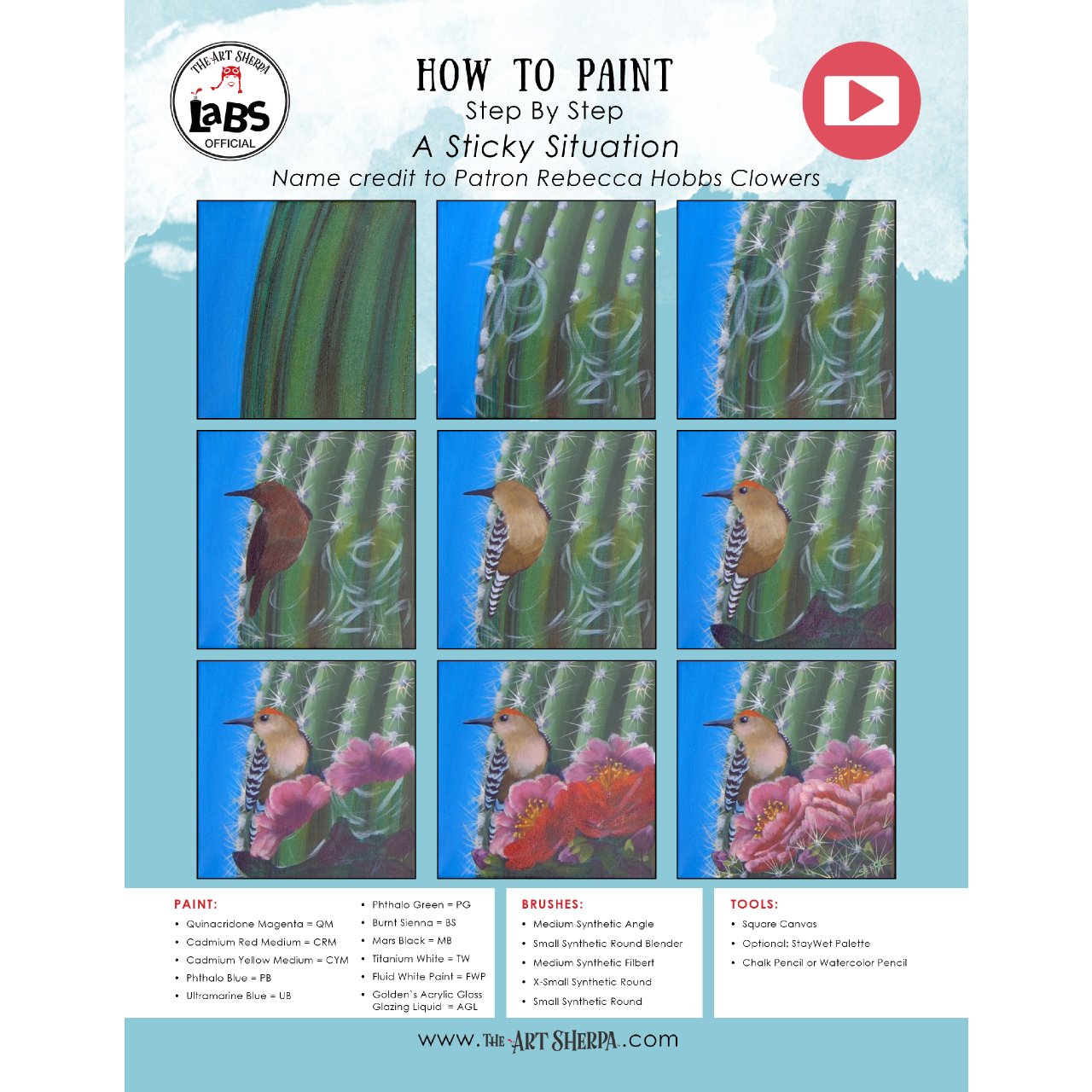 THE ART SHERPA
LaBS
OFFICIAL

HOW TO PAINT
Step By Step
A Sticky Situation
Name credit to Patron Rebecca Hobbs Clowers

PAINT:
• Quinacridone Magenta = QM
• Cadmium Red Medium = CRM
• Cadmium Yellow Medium = CYM
• Phthalo Blue = PB
• Ultramarine Blue = UB
• Phthalo Green = PG
• Burnt Sienna = BS
• Mars Black = MB
• Titanium White = TW
• Fluid White Paint = FWP
• Golden's Acrylic Gloss Glazing Liquid = AGL

BRUSHES:
• Medium Synthetic Angle
• Small Synthetic Round Blender
• Medium Synthetic Filbert
• X-Small Synthetic Round
• Small Synthetic Round

TOOLS:
• Square Canvas
• Optional: StayWet Palette
• Chalk Pencil or Watercolor Pencil

www.THE ART SHERPA.com