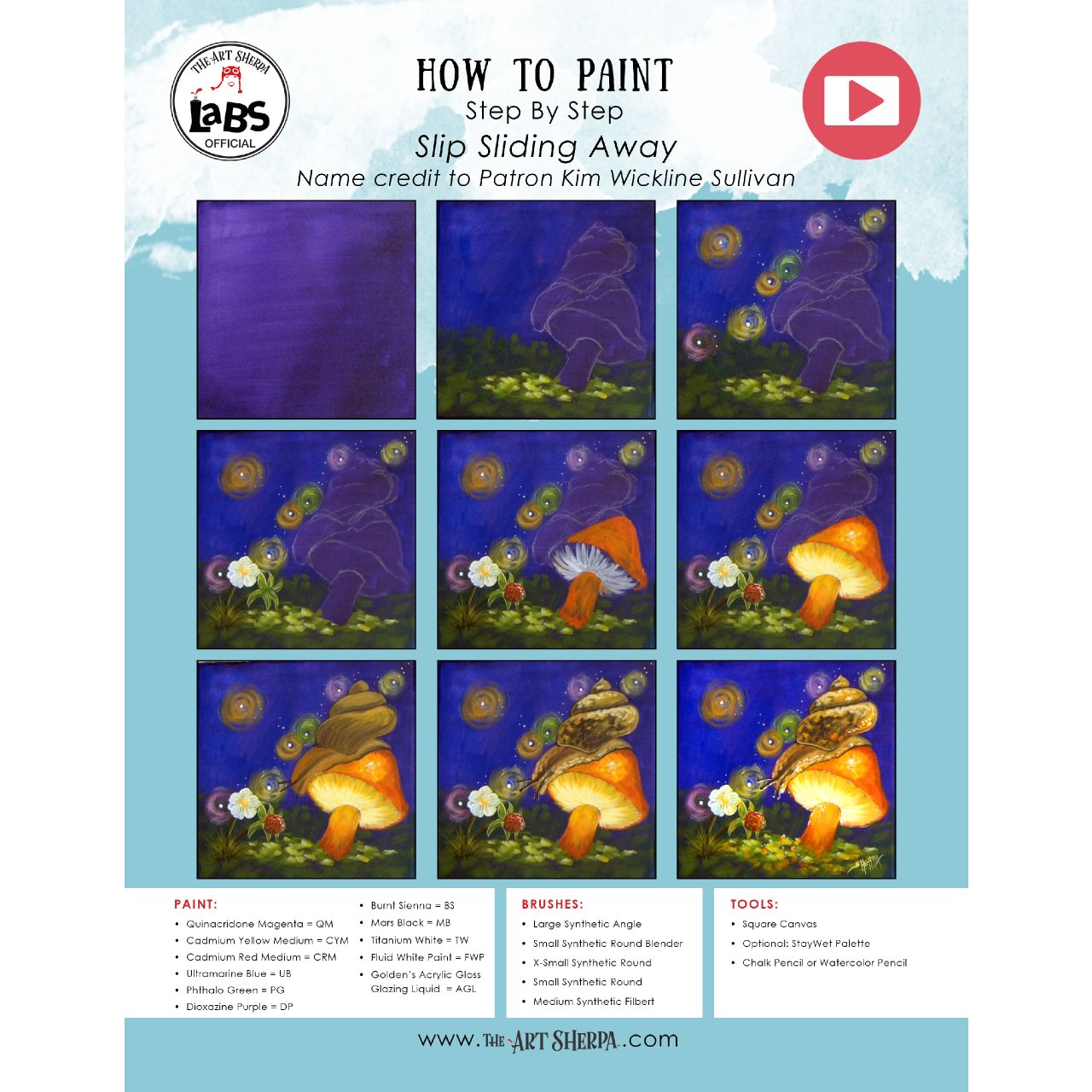 THE ART SHERPA
LaBS
OFFICIAL

HOW TO PAINT
Step By Step
Slip Sliding Away
Name credit to Patron Kim Wickline Sullivan

SHERPA

PAINT:
• Quinacridone Magenta = QM
• Cadmium Yellow Medium = CYM
• Cadmium Red Medium = CRM
• Ultramarine Blue = UB
• Phthalo Green = PG
• Dioxazine Purple = DP
• Burnt Sienna = BS
• Mars Black = MB
• Titanium White = TW
• Fluid White Paint = FWP
• Golden's Acrylic Gloss Glazing Liquid = AGL

BRUSHES:
• Large Synthetic Angle
• Small Synthetic Round Blender
• X-Small Synthetic Round
• Small Synthetic Round
• Medium Synthetic Filbert

TOOLS:
• Square Canvas
• Optional: StayWet Palette
• Chalk Pencil or Watercolor Pencil

www.THE ART SHERPA.com