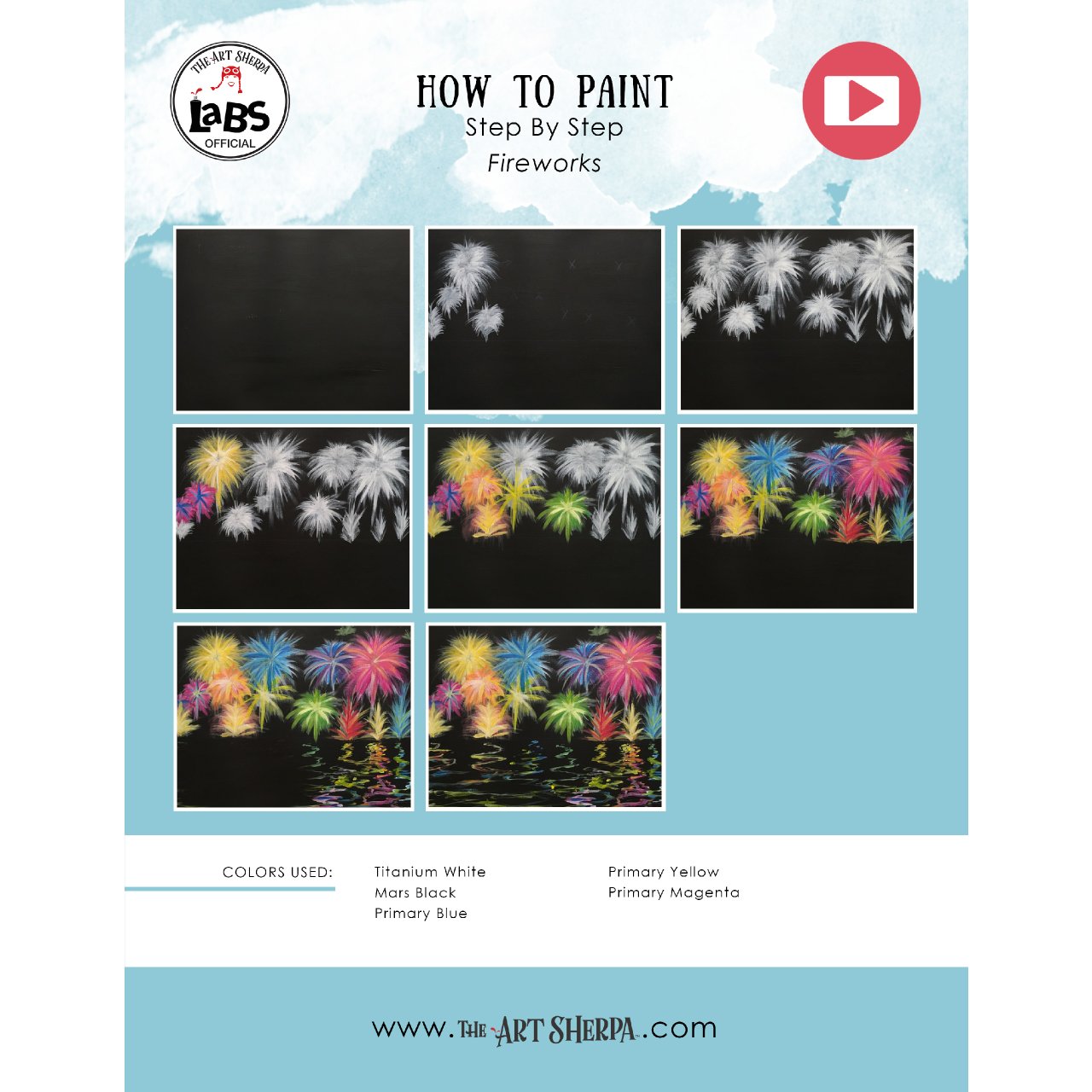 THE ART SHERPA
LaBS
OFFICIAL

HOW TO PAINT
Step By Step
Fireworks

COLORS USED:

Titanium White
Mars Black
Primary Blue

Primary Yellow
Primary Magenta

www.THE ART SHERPA.com