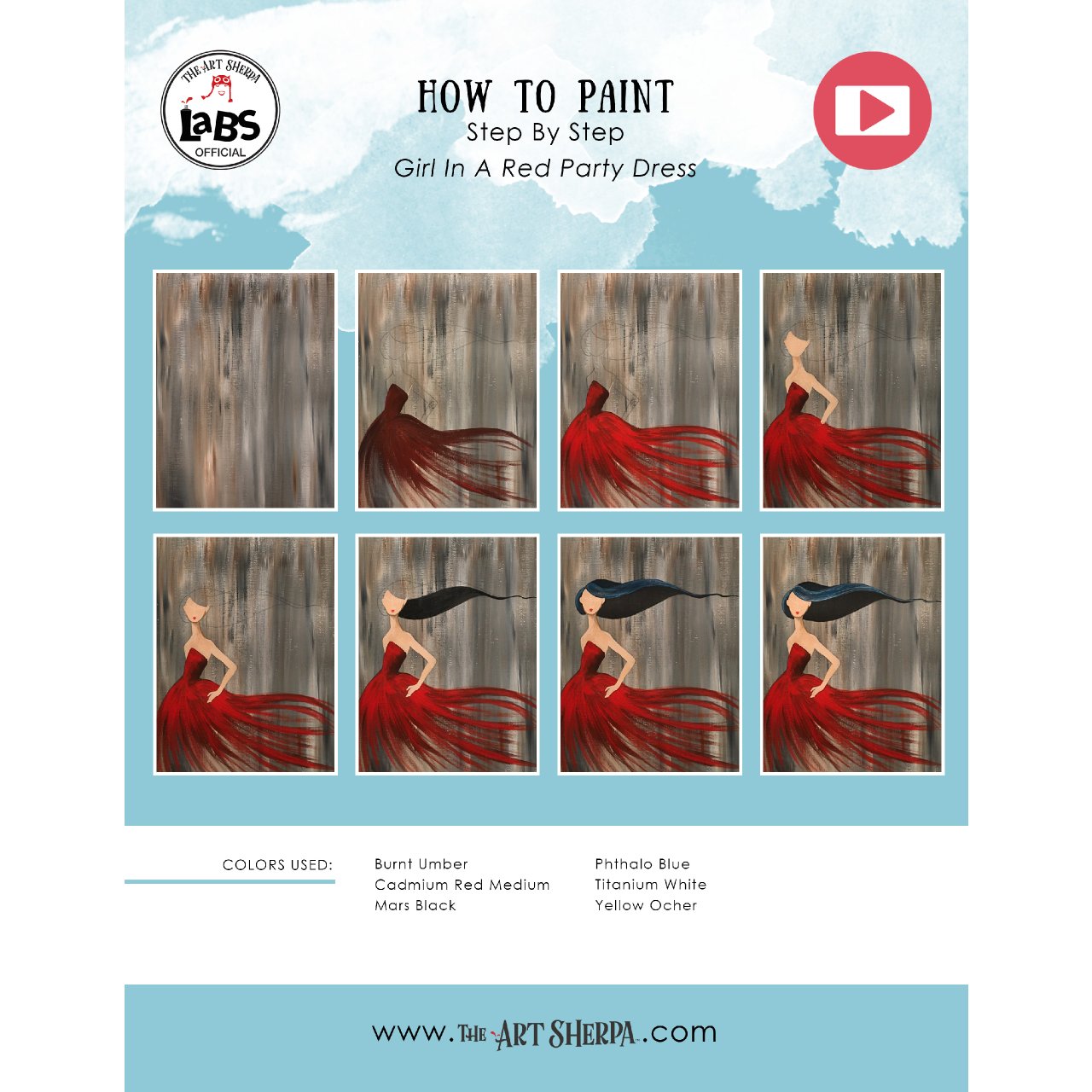 THE ART SHERPA
LaBS
OFFICIAL

HOW TO PAINT
Step By Step
Girl In A Red Party Dress

COLORS USED:

Burnt Umber
Cadmium Red Medium
Mars Black

Phthalo Blue
Titanium White
Yellow Ocher

www.THE ART SHERPA.com