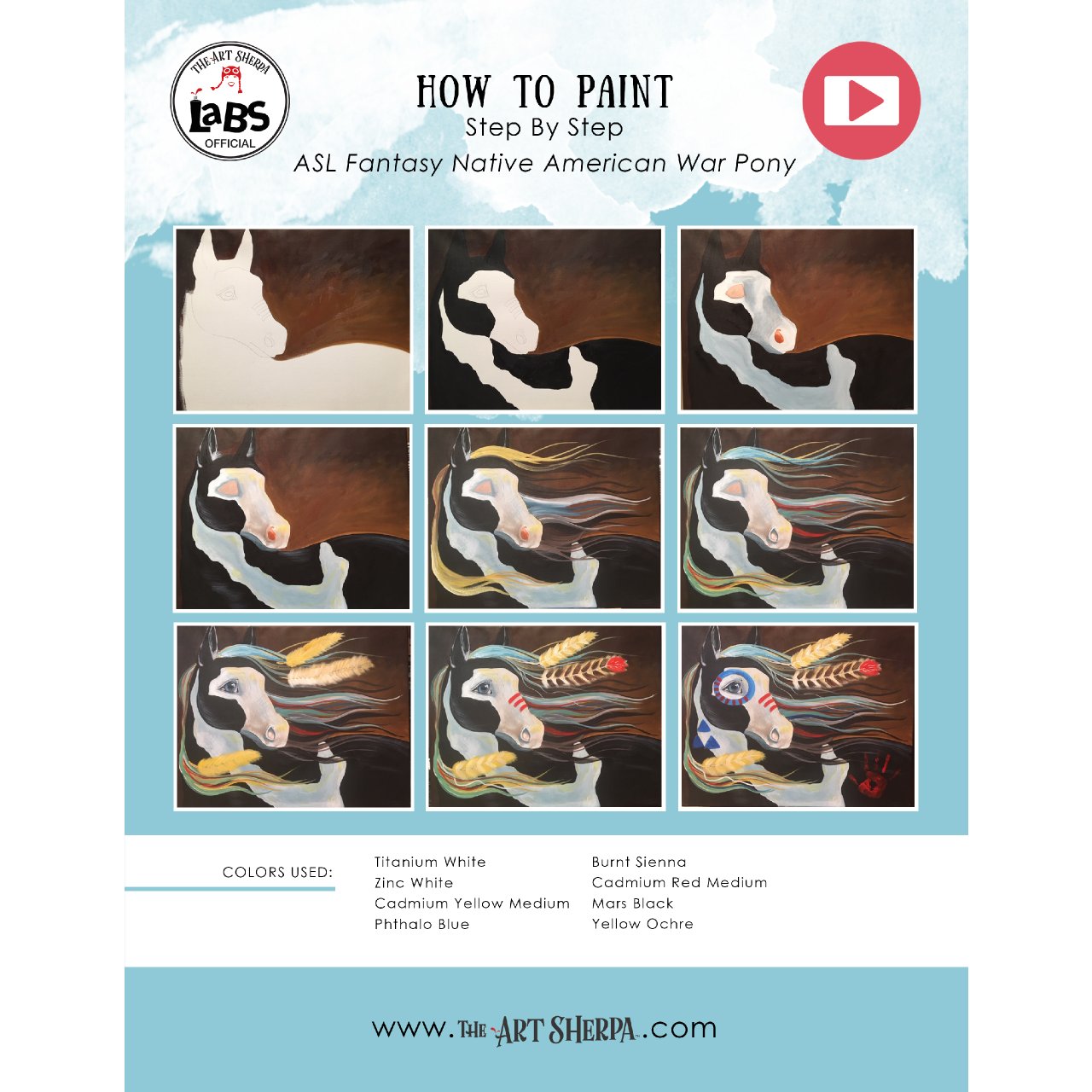 THE ART SHERPA
LaBS
OFFICIAL

HOW TO PAINT
Step By Step
ASL Fantasy Native American War Pony

COLORS USED:

Titanium White
Zinc White
Cadmium Yellow Medium
Phthalo Blue

Burnt Sienna
Cadmium Red Medium
Mars Black
Yellow Ochre

www.THE ART SHERPA.com