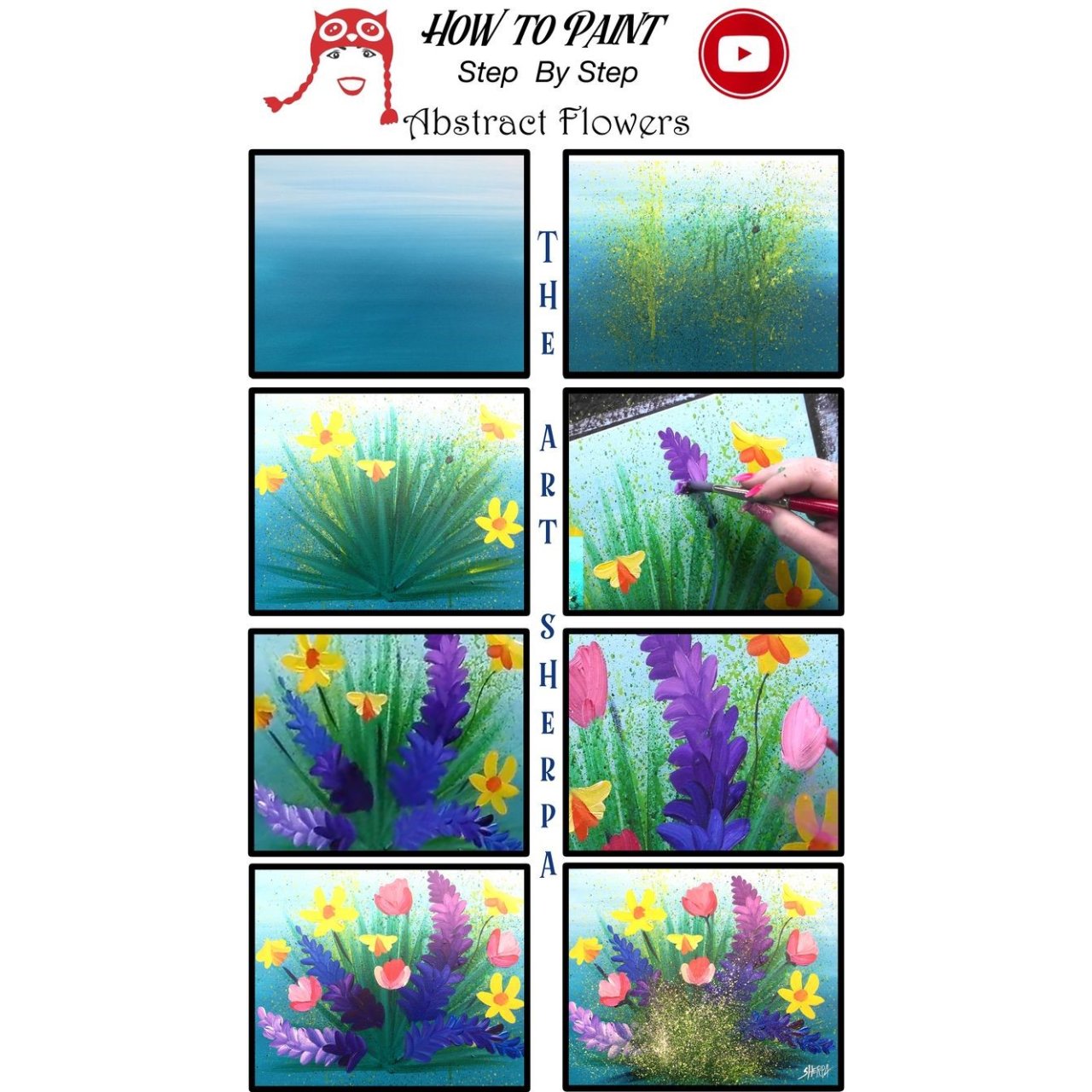 HOW TO PAINT
Step By Step
Abstract Flowers

THE ART SHERPA

SHERPA